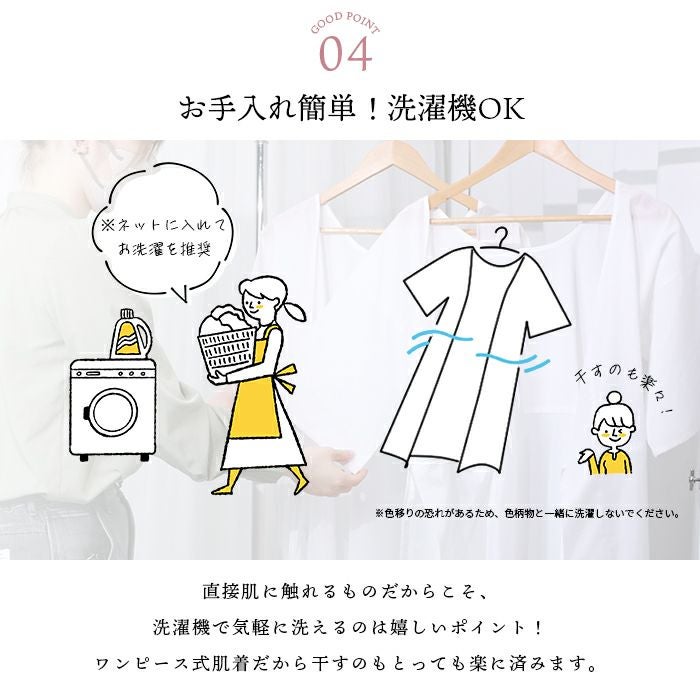 GOOD POINT
04

お手入れ簡単！洗濯機OK

※ネットに入れて
お洗濯を推奨

干すのも楽々！

※色移りの恐れがあるため、色柄物と一緒に洗濯しないでください。

直接肌に触れるものだからこそ、
洗濯機で気軽に洗えるのは嬉しいポイント！
ワンピース式肌着だから干すのもとっても楽に済みます。